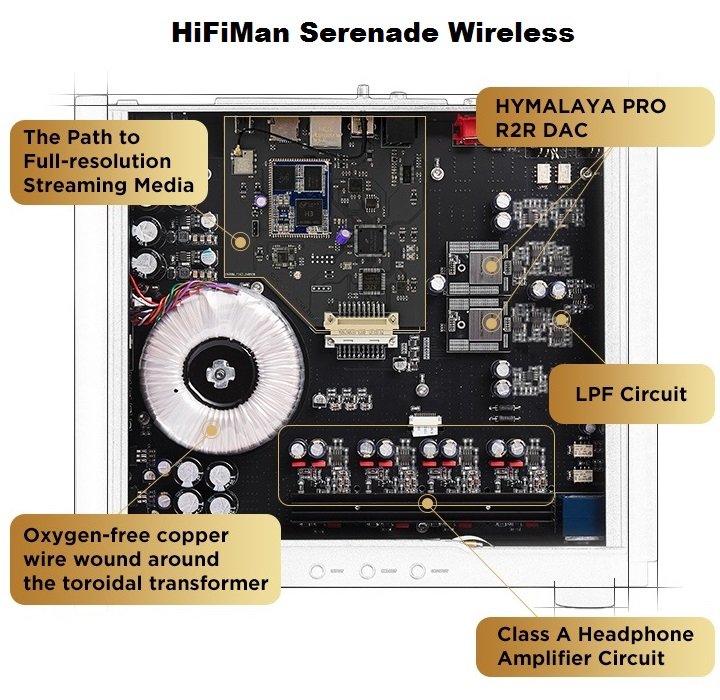 HiFiMan Serenade Wireless

The Path to Full-resolution Streaming Media

HYMALAYA PRO R2R DAC

LPF Circuit

Oxygen-free copper wire wound around the toroidal transformer

Class A Headphone Amplifier Circuit